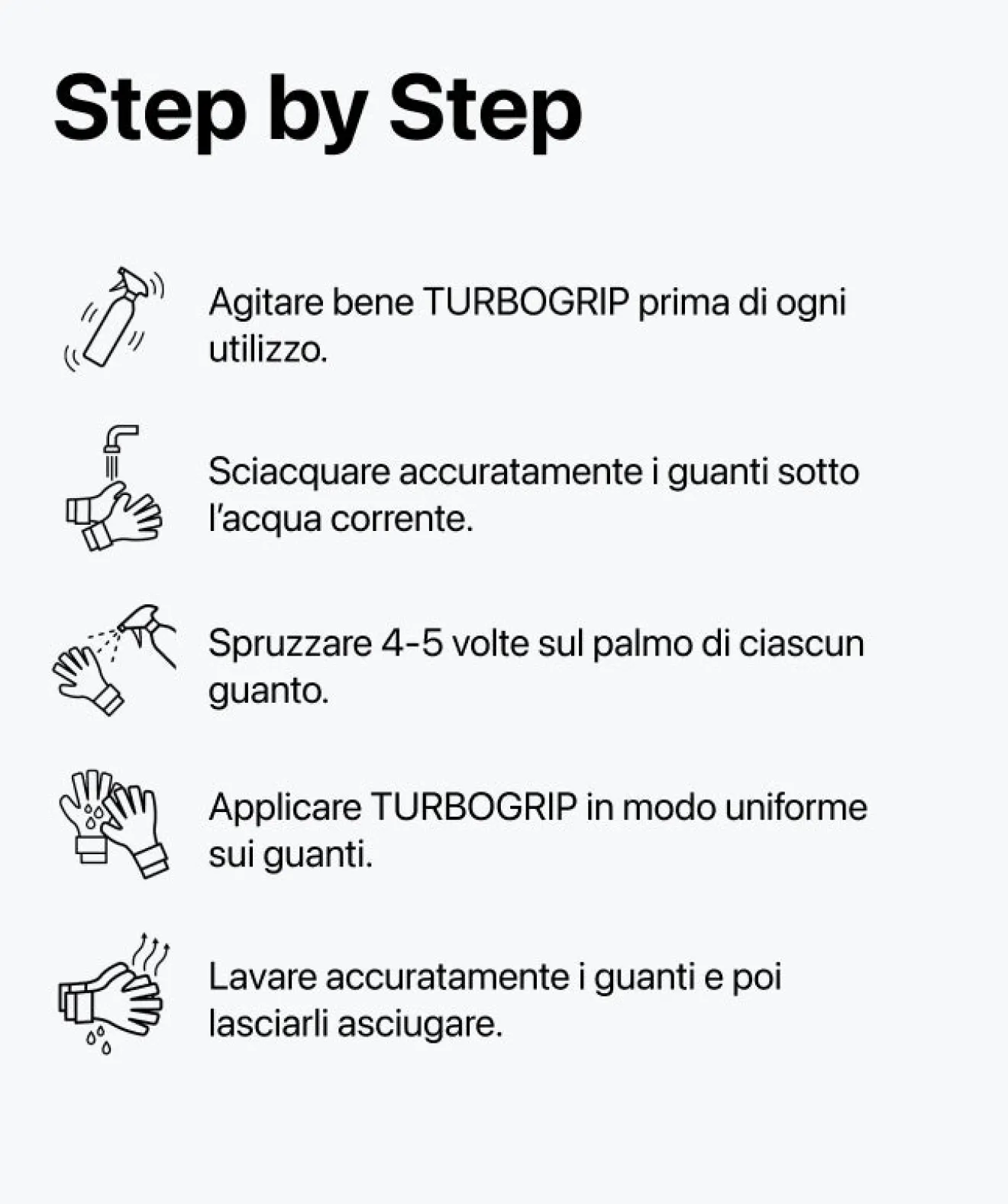 Step by Step

Agitare bene TURBOGRIP prima di ogni utilizzo.

Sciacquare accuratamente i guanti sotto l'acqua corrente.

Spruzzare 4-5 volte sul palmo di ciascun guanto.

Applicare TURBOGRIP in modo uniforme sui guanti.

Lavare accuratamente i guanti e poi lasciarli asciugare.